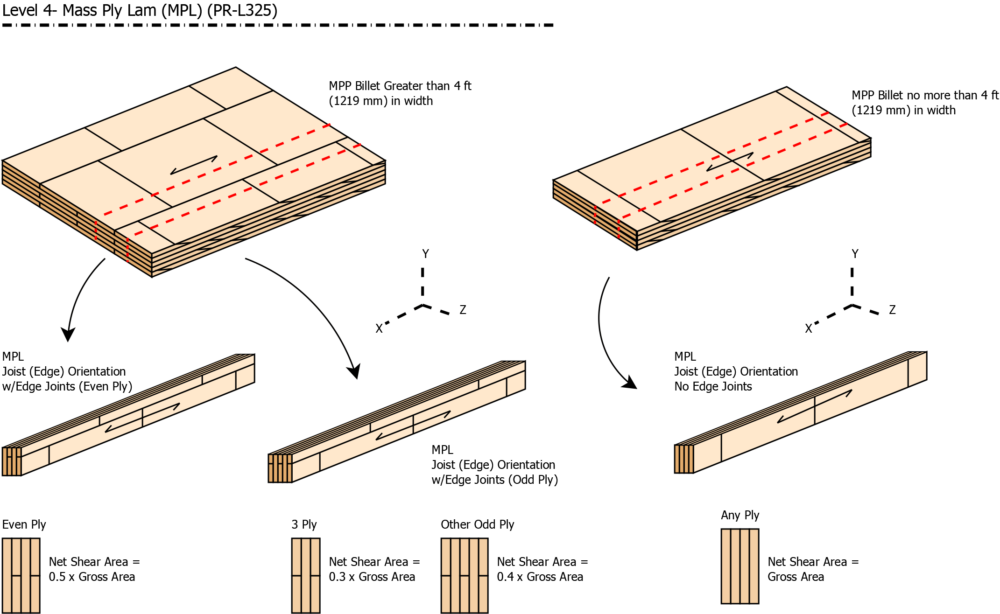 Level 4- Mass Ply Lam (MPL) (PR-L325)

MPP Billet Greater than 4 ft (1219 mm) in width

MPP Billet no more than 4 ft (1219 mm) in width

Y

X

Z

Y

X

Z

MPL
Joist (Edge) Orientation
w/Edge Joints (Even Ply)

MPL
Joist (Edge) Orientation
w/Edge Joints (Odd Ply)

MPL
Joist (Edge) Orientation
No Edge Joints

Even Ply

Net Shear Area = 0.5 x Gross Area

3 Ply

Net Shear Area = 0.3 x Gross Area

Other Odd Ply

Net Shear Area = 0.4 x Gross Area

Any Ply

Net Shear Area = Gross Area